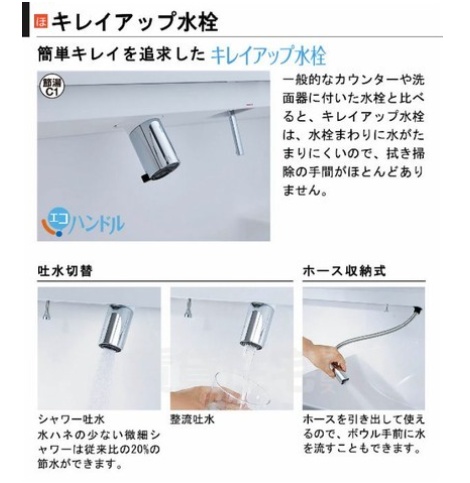 ほ キレイアップ水栓

簡単キレイを追求した キレイアップ水栓

節湯 C1

エコハンドル

一般的なカウンターや洗面器に付いた水栓と比べると、キレイアップ水栓は、水栓まわりに水がたまりにくいので、拭き掃除の手間がほとんどありません。

吐水切替

シャワー吐水
水ハネの少ない微細シャワーは従来比の20%の節水ができます。

整流吐水

ホース収納式

ホースを引き出して使えるので、ボウル手前に水を流すこともできます。